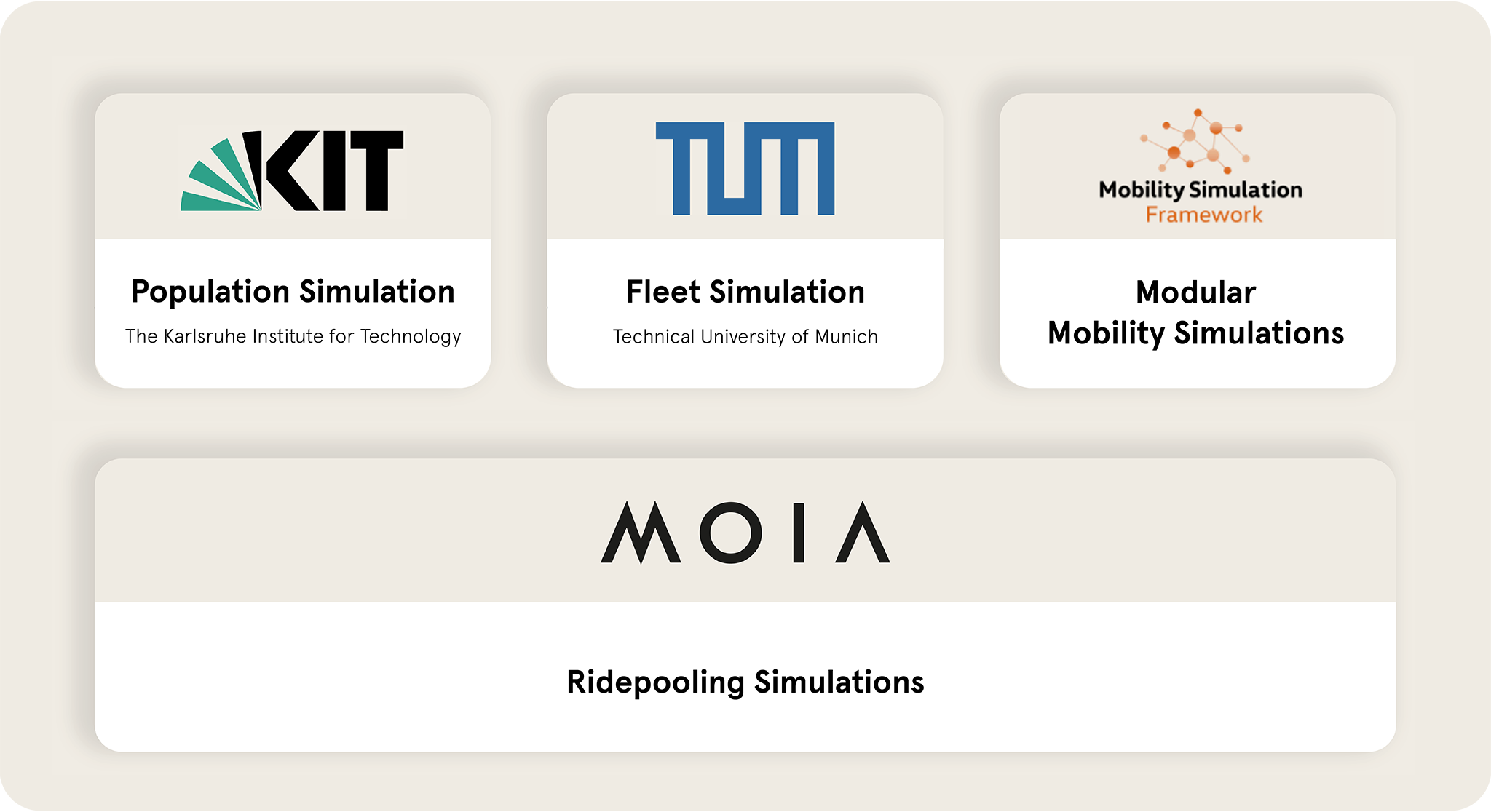 KIT

Population Simulation

The Karlsruhe Institute for Technology

TUM

Fleet Simulation

Technical University of Munich

Mobility Simulation Framework

Modular Mobility Simulations

MOIA

Ridepooling Simulations